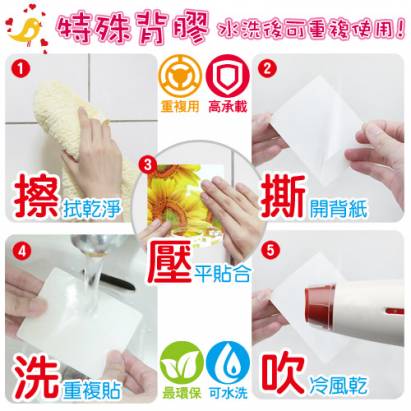 特殊背膠 水洗後可重複使用！

1

擦 拭乾淨

重複用 高承載

2

撕 開背紙

3

壓 平貼合

4

洗 重複貼

最環保 可水洗

5

吹 冷風乾