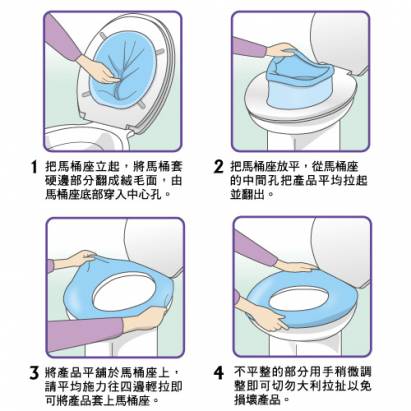 1 把馬桶座立起，將馬桶套硬邊部分翻成絨毛面，由馬桶座底部穿入中心孔。

2 把馬桶座放平，從馬桶座的中間孔把產品平均拉起並翻出。

3 將產品平鋪於馬桶座上，請平均施力往四邊輕拉即可將產品套上馬桶座。

4 不平整的部分用手稍微調整即可切勿大利拉扯以免損壞產品。