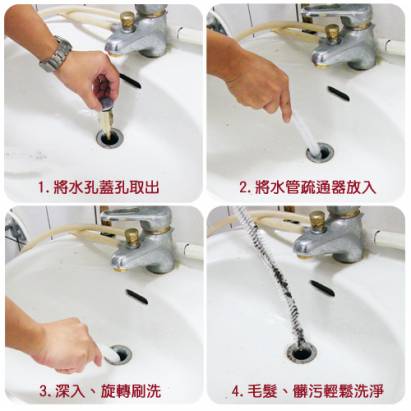 1. 將水孔蓋孔取出

2. 將水管疏通器放入

3. 深入、旋轉刷洗

4. 毛髮、髒污輕鬆洗淨